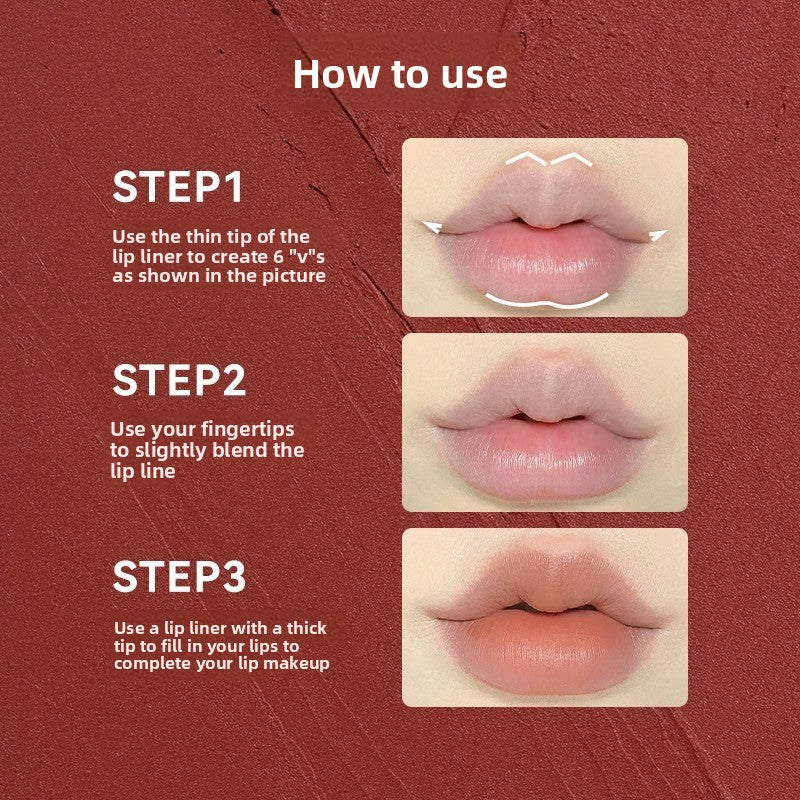 How to use

STEP1

Use the thin tip of the lip liner to create 6 "v"s as shown in the picture

STEP2

Use your fingertips to slightly blend the lip line

STEP3

Use a lip liner with a thick tip to fill in your lips to complete your lip makeup